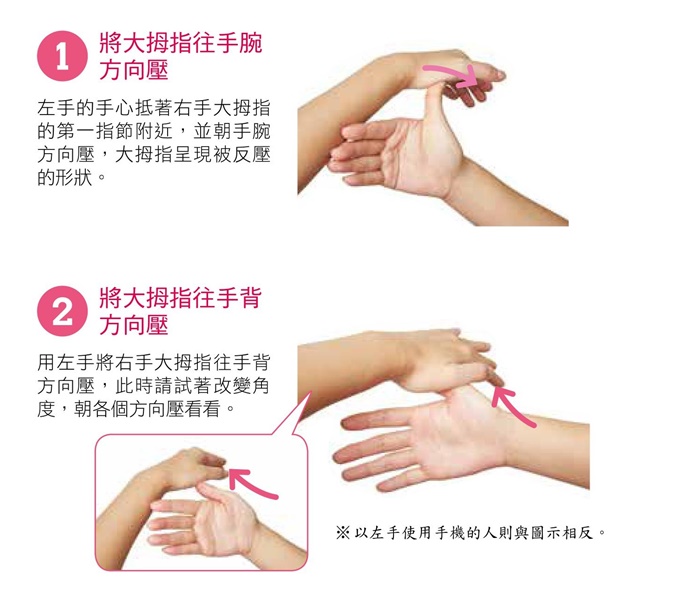 1 將大拇指往手腕方向壓

左手的手心抵著右手大拇指的第一指節附近，並朝手腕方向壓，大拇指呈現被反壓的形狀。

2 將大拇指往手背方向壓

用左手將右手大拇指往手背方向壓，此時請試著改變角度，朝各個方向壓看看。

※以左手使用手機的人則與圖示相反。